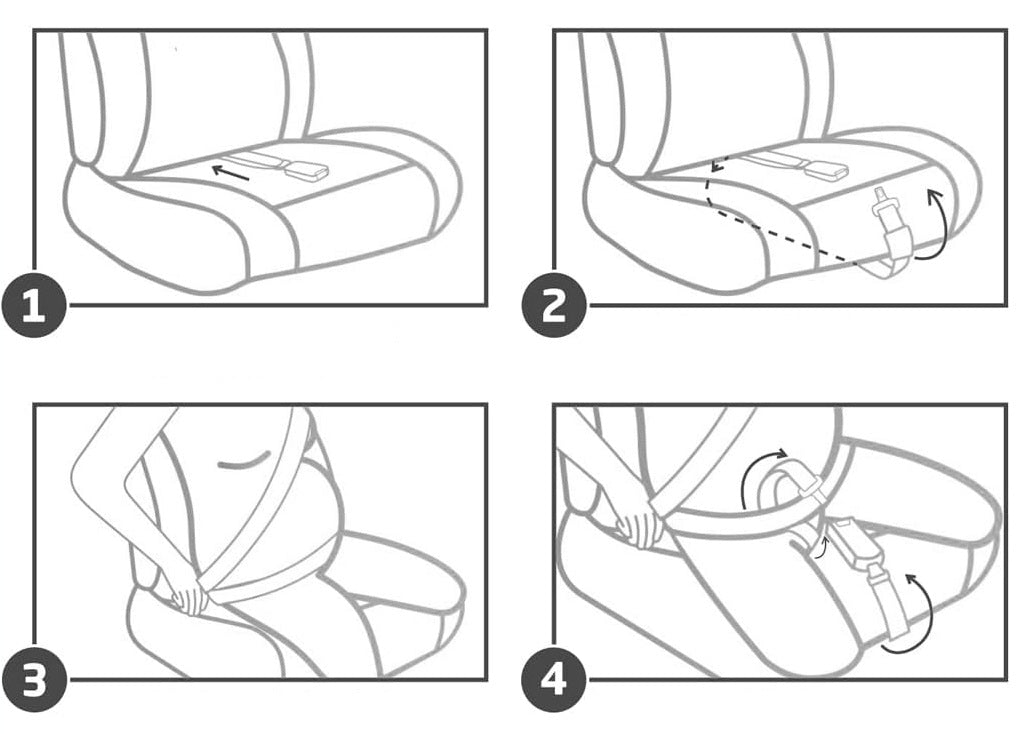 1

2

3

4