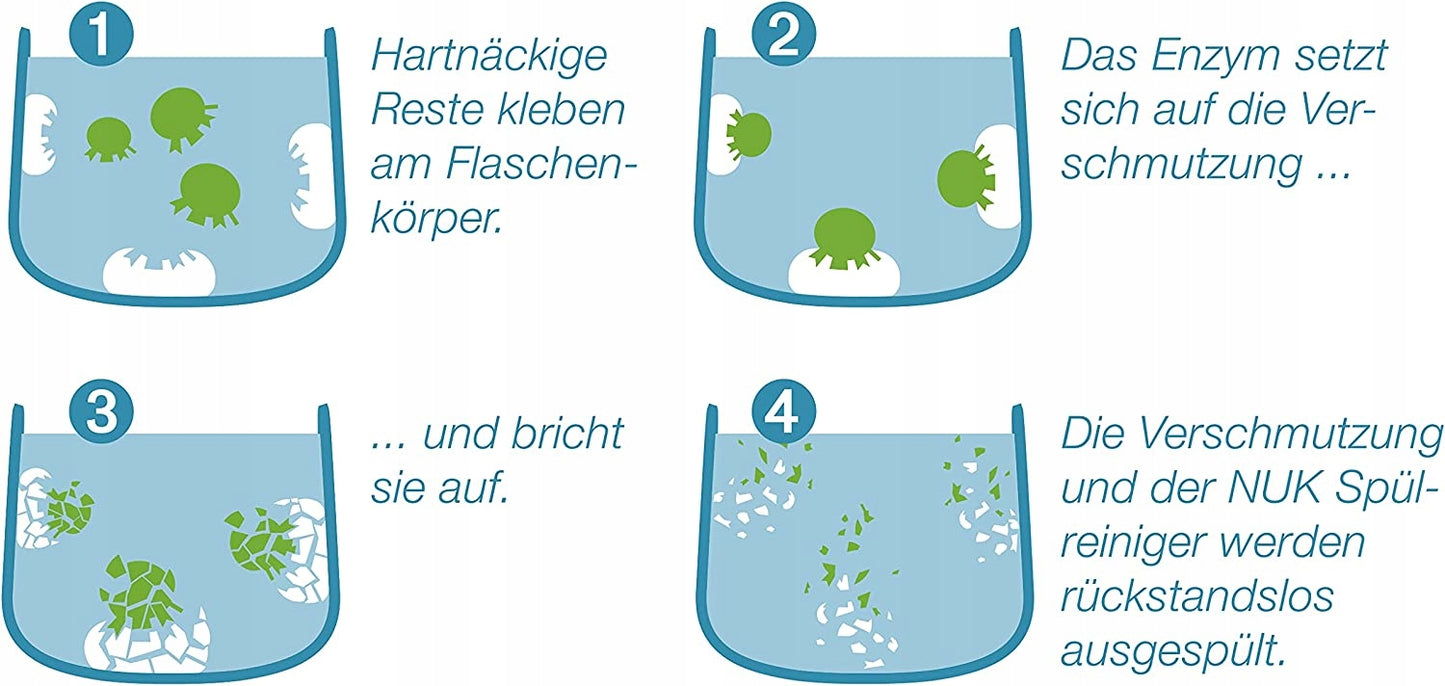 1

Hartnäckige Reste kleben am Flaschenkörper.

2

Das Enzym setzt sich auf die Verschmutzung ...

3

... und bricht sie auf.

4

Die Verschmutzung und der NUK Spülreiniger werden rückstandslos ausgespült.